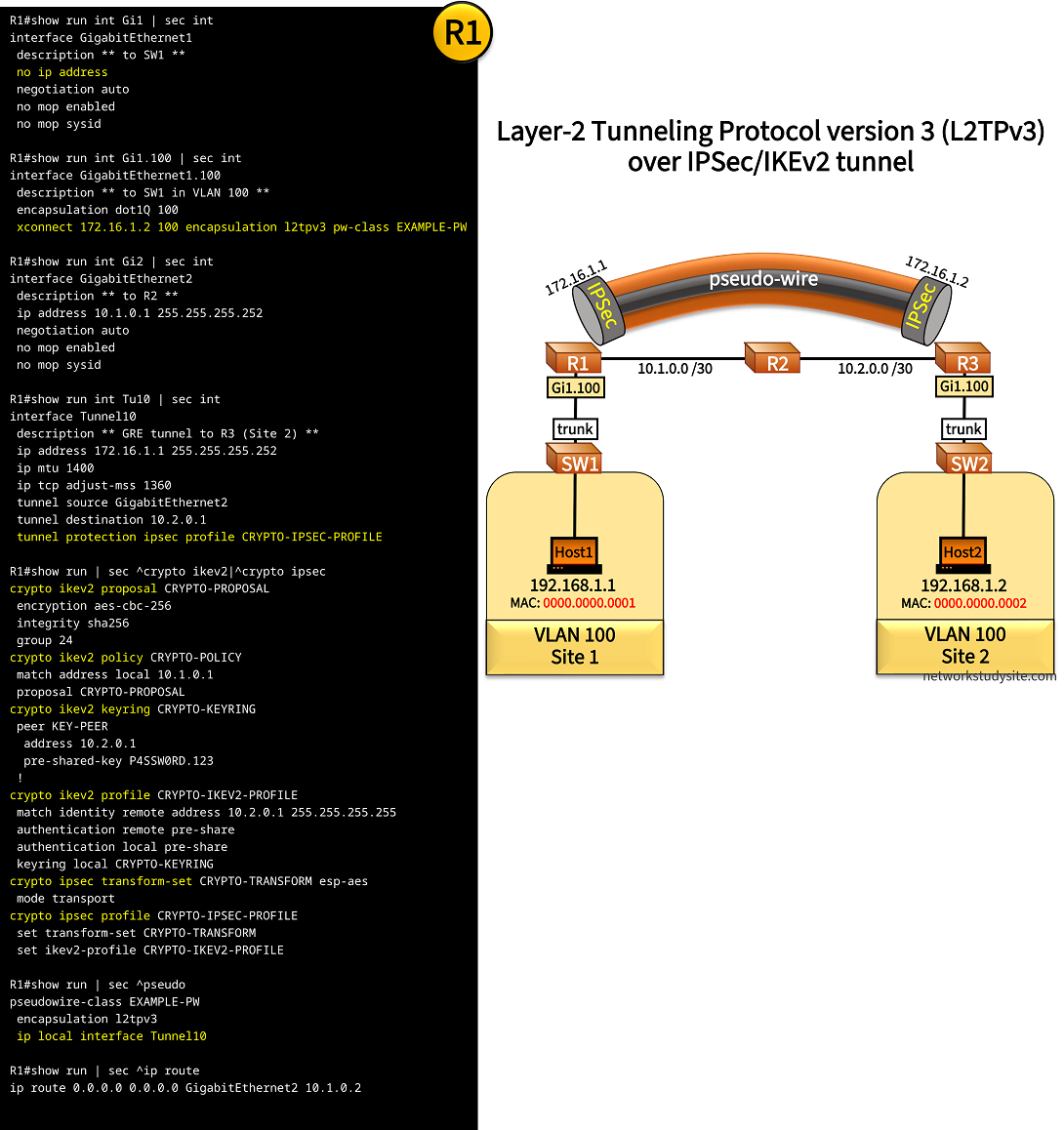 R1#show run int Gi1 | sec int
interface GigabitEthernet1
 description ** to SW1 **
 no ip address
 negotiation auto
 no mop enabled
 no mop sysid

R1#show run int Gi1.100 | sec int
interface GigabitEthernet1.100
 description ** to SW1 in VLAN 100 **
 encapsulation dot1Q 100
 xconnect 172.16.1.2 100 encapsulation l2tpv3 pw-class EXAMPLE-PW

R1#show run int Gi2 | sec int
interface GigabitEthernet2
 description ** to R2 **
 ip address 10.1.0.1 255.255.255.252
 negotiation auto
 no mop enabled
 no mop sysid

R1#show run int Tu10 | sec int
interface Tunnel10
 description ** GRE tunnel to R3 (Site 2) **
 ip address 172.16.1.1 255.255.255.252
 ip mtu 1400
 ip tcp adjust-mss 1360
 tunnel source GigabitEthernet2
 tunnel destination 10.2.0.1
 tunnel protection ipsec profile CRYPTO-IPSEC-PROFILE

R1#show run | sec ^crypto ikev2|^crypto ipsec
crypto ikev2 proposal CRYPTO-PROPOSAL
 encryption aes-cbc-256
 integrity sha256
 group 24
crypto ikev2 policy CRYPTO-POLICY
 match address local 10.1.0.1
 proposal CRYPTO-PROPOSAL
crypto ikev2 keyring CRYPTO-KEYRING
 peer KEY-PEER
  address 10.2.0.1
  pre-shared-key P4SSW0RD.123
 !
crypto ikev2 profile CRYPTO-IKEV2-PROFILE
 match identity remote address 10.2.0.1 255.255.255.255
 authentication remote pre-share
 authentication local pre-share
 keyring local CRYPTO-KEYRING
crypto ipsec transform-set CRYPTO-TRANSFORM esp-aes
 mode transport
crypto ipsec profile CRYPTO-IPSEC-PROFILE
 set transform-set CRYPTO-TRANSFORM
 set ikev2-profile CRYPTO-IKEV2-PROFILE

R1#show run | sec ^pseudo
pseudowire-class EXAMPLE-PW
 encapsulation l2tpv3
 ip local interface Tunnel10

R1#show run | sec ^ip route
ip route 0.0.0.0 0.0.0.0 GigabitEthernet2 10.1.0.2

R1

Layer-2 Tunneling Protocol version 3 (L2TPv3) over IPSec/IKEv2 tunnel

172.16.1.1
IPSec
pseudo-wire
172.16.1.2
IPSec
R1
10.1.0.0 /30
R2
10.2.0.0 /30
R3
Gi1.100
Gi1.100
trunk
trunk
SW1
SW2
Host1
192.168.1.1
MAC: 0000.0000.0001
VLAN 100
Site 1
Host2
192.168.1.2
MAC: 0000.0000.0002
VLAN 100
Site 2
networkstudysite.com